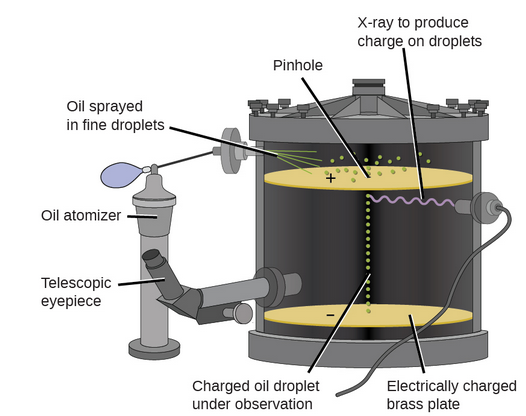 X-ray to produce charge on droplets

Pinhole

Oil sprayed in fine droplets

+

Oil atomizer

Telescopic eyepiece

−

Charged oil droplet under observation

Electrically charged brass plate