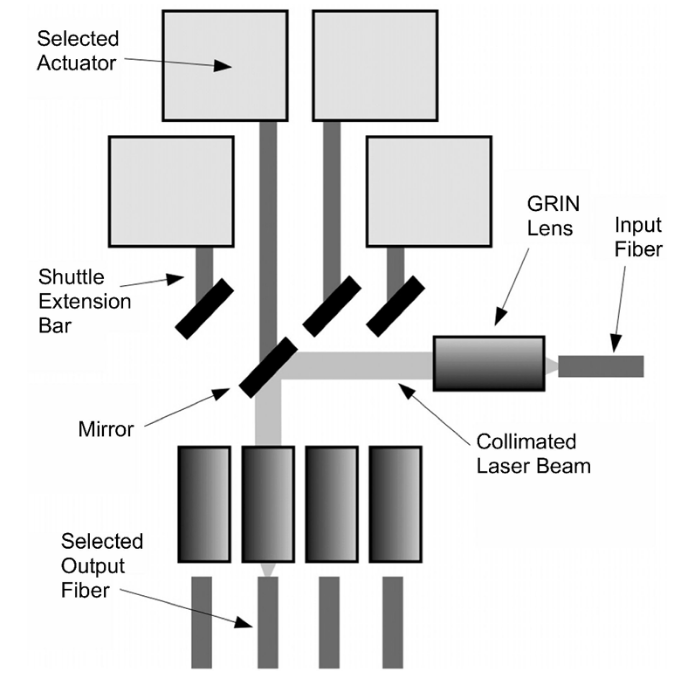 Selected Actuator

Shuttle Extension Bar

GRIN Lens

Input Fiber

Mirror

Collimated Laser Beam

Selected Output Fiber